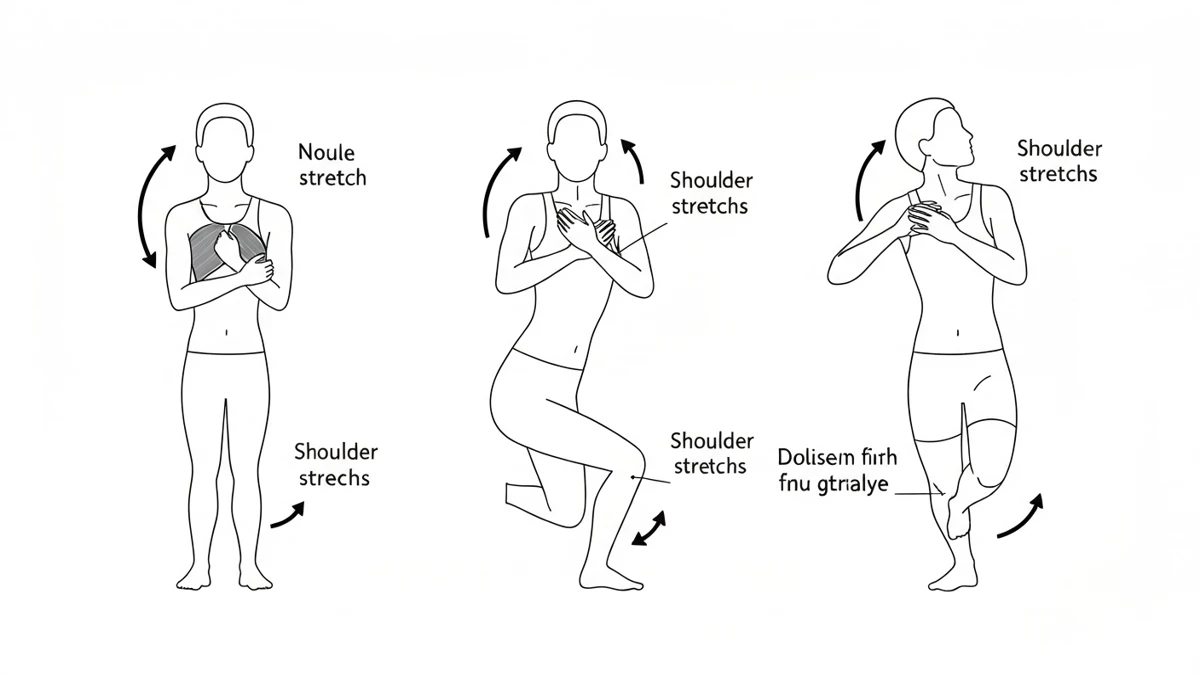 Noule stretch

Shoulder strechs

Shoulder stretchs

Shoulder stretchs

Shoulder stretchs

Dolisem firh fnu gtrialye